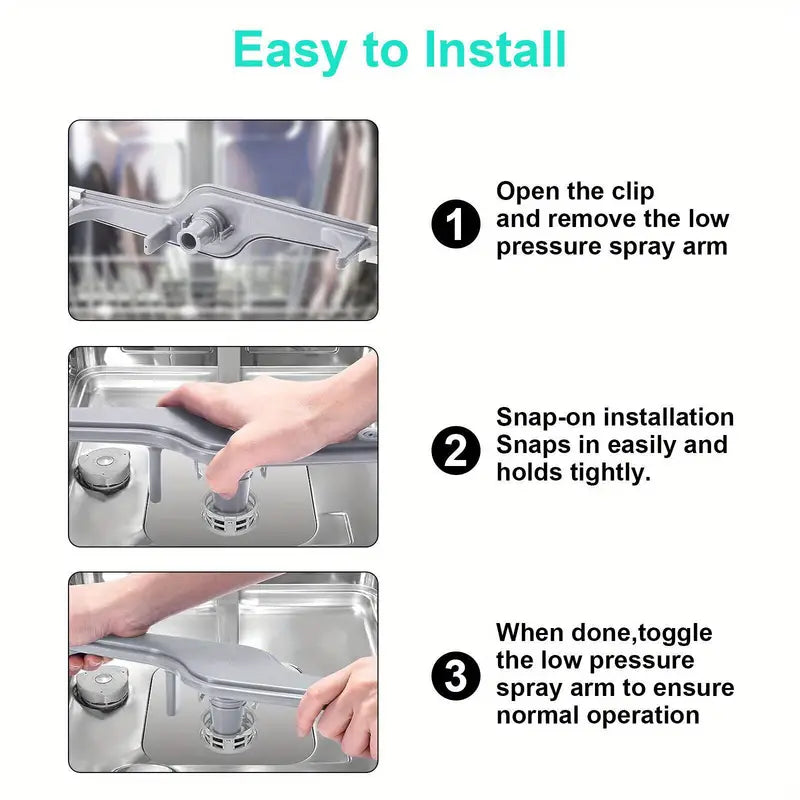 Easy to Install

1 Open the clip and remove the low pressure spray arm

2 Snap-on installation Snaps in easily and holds tightly.

3 When done,toggle the low pressure spray arm to ensure normal operation